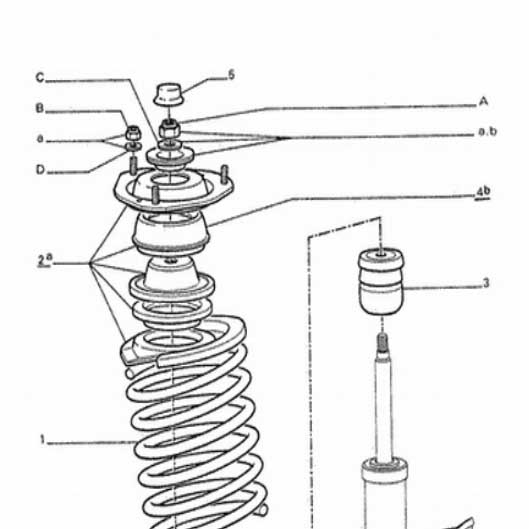 C
5
B
A
a
a,b
D
4b
$2^a$
3
1