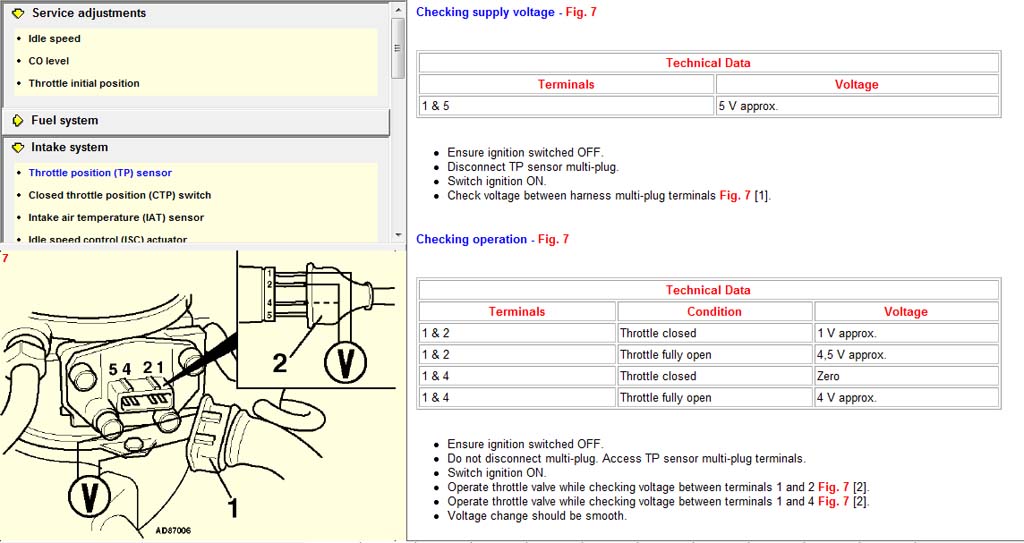 Service adjustments

- Idle speed
- CO level
- Throttle initial position

Fuel system

Intake system

- Throttle position (TP) sensor
- Closed throttle position (CTP) switch
- Intake air temperature (IAT) sensor
- Idle speed control (ISC) actuator

7

1
2
4
5
2
V
5 4 2 1
V
1
AD87006

Checking supply voltage - Fig. 7

| Technical Data | |
|---|---|
| Terminals | Voltage |
| 1 & 5 | 5 V approx. |

- Ensure ignition switched OFF.
- Disconnect TP sensor multi-plug.
- Switch ignition ON.
- Check voltage between harness multi-plug terminals Fig. 7 [1].

Checking operation - Fig. 7

| Technical Data | | |
|---|---|---|
| Terminals | Condition | Voltage |
| 1 & 2 | Throttle closed | 1 V approx. |
| 1 & 2 | Throttle fully open | 4,5 V approx. |
| 1 & 4 | Throttle closed | Zero |
| 1 & 4 | Throttle fully open | 4 V approx. |

- Ensure ignition switched OFF.
- Do not disconnect multi-plug. Access TP sensor multi-plug terminals.
- Switch ignition ON.
- Operate throttle valve while checking voltage between terminals 1 and 2 Fig. 7 [2].
- Operate throttle valve while checking voltage between terminals 1 and 4 Fig. 7 [2].
- Voltage change should be smooth.