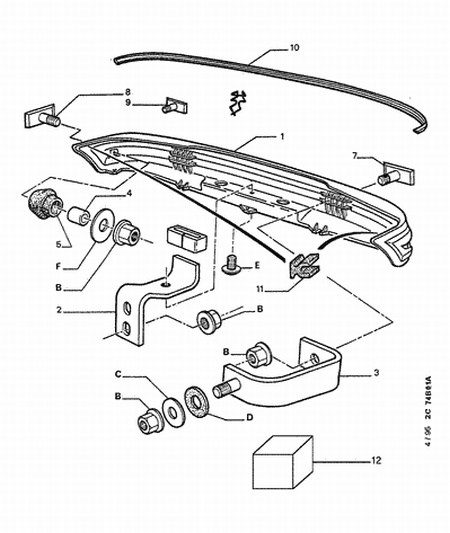 10
8
9
1
7
4
5
F
B
E
11
2
B
B
3
C
B
D
12
4 / 95 2C 74B61A