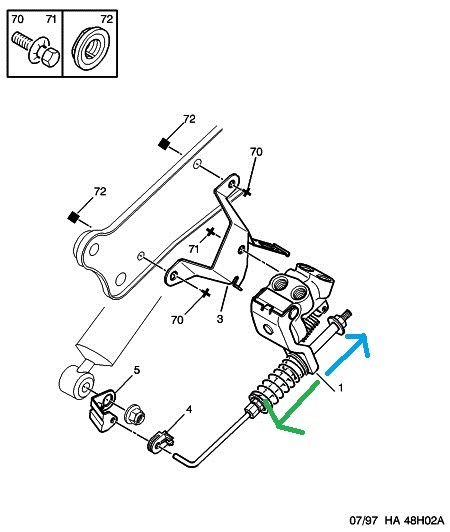 70 71 72

72
70
72
71
70
3
5
1
4

07/97 HA 48H02A