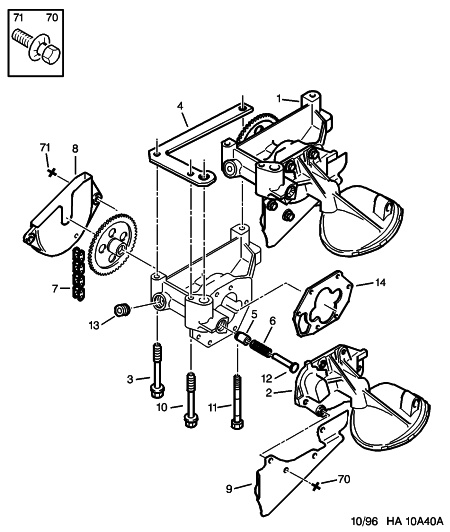 71 70

4
1
71
8
7
14
13
5
6
3
12
2
10
11
9
70

10/96 HA 10A40A