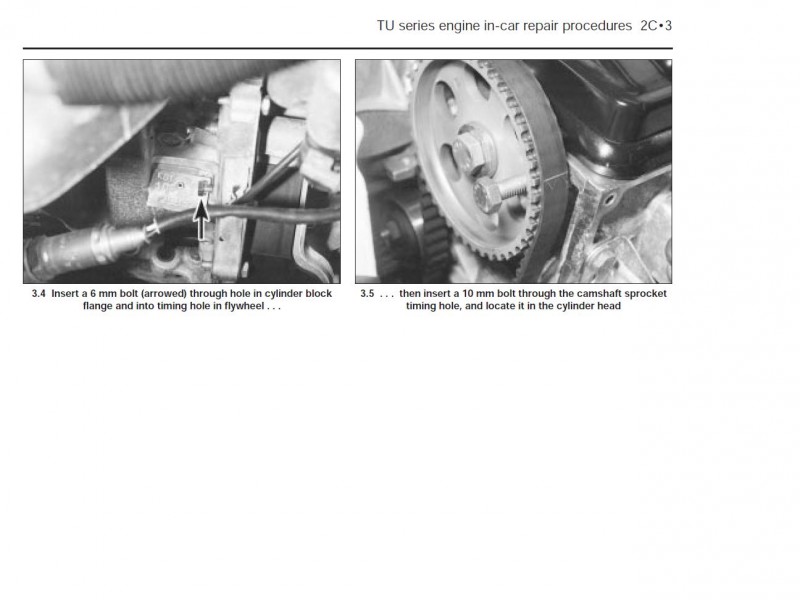 TU series engine in-car repair procedures 2C•3

3.4 Insert a 6 mm bolt (arrowed) through hole in cylinder block flange and into timing hole in flywheel . . .

3.5 . . . then insert a 10 mm bolt through the camshaft sprocket timing hole, and locate it in the cylinder head