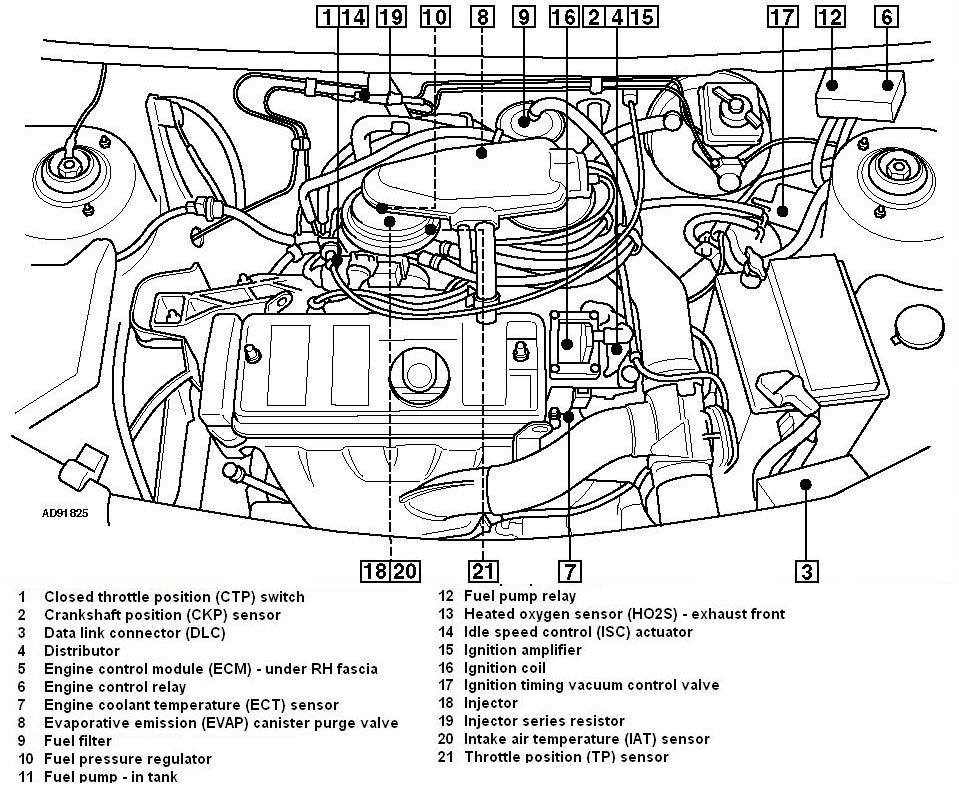 1 14 19 10 8 9 16 2 4 15 17 12 6

AD91825

18 20 21 7 3

1 Closed throttle position (CTP) switch
2 Crankshaft position (CKP) sensor
3 Data link connector (DLC)
4 Distributor
5 Engine control module (ECM) - under RH fascia
6 Engine control relay
7 Engine coolant temperature (ECT) sensor
8 Evaporative emission (EVAP) canister purge valve
9 Fuel filter
10 Fuel pressure regulator
11 Fuel pump - in tank

12 Fuel pump relay
13 Heated oxygen sensor (HO2S) - exhaust front
14 Idle speed control (ISC) actuator
15 Ignition amplifier
16 Ignition coil
17 Ignition timing vacuum control valve
18 Injector
19 Injector series resistor
20 Intake air temperature (IAT) sensor
21 Throttle position (TP) sensor