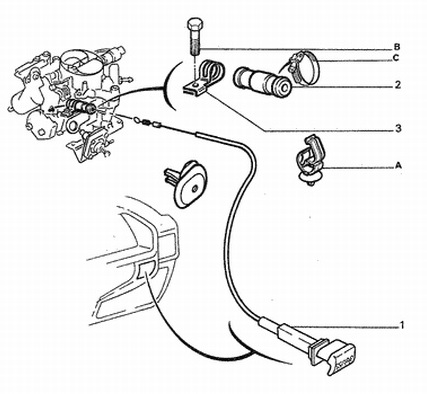 B
C
2
3
A
1