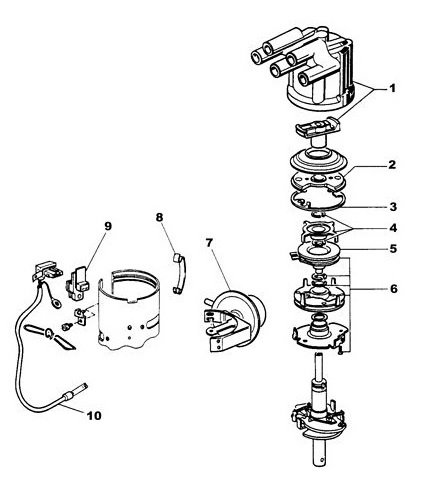 1
2
3
4
5
6
7
8
9
10