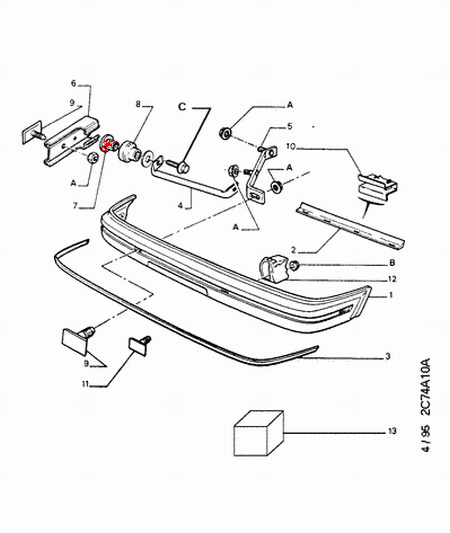 6
9
8
C
A
5
10
A
A
7
4
A
2
B
12
1
9
11
3
13
4 / 95 2C74A10A