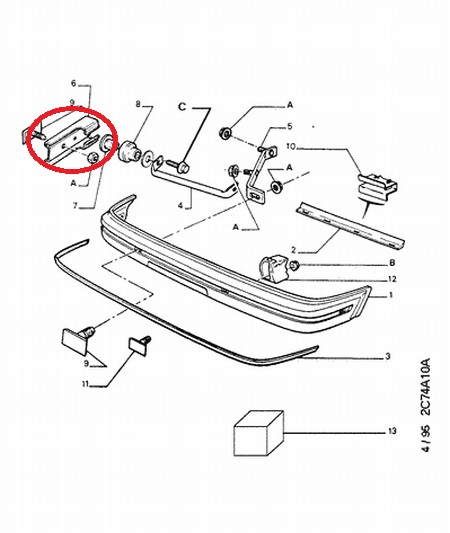 6
9
8
C
A
5
10
A
A
7
4
A
2
B
12
1
9
11
3
13
4 / 95 2C74A10A