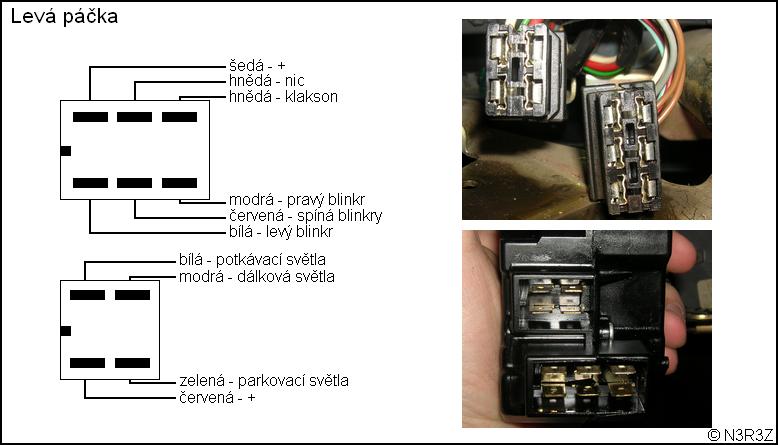 Levá páčka

šedá - +
hnědá - nic
hnědá - klakson

modrá - pravý blinkr
červená - spíná blinkry
bílá - levý blinkr

bílá - potkávací světla
modrá - dálková světla

zelená - parkovací světla
červená - +

© N3R3Z