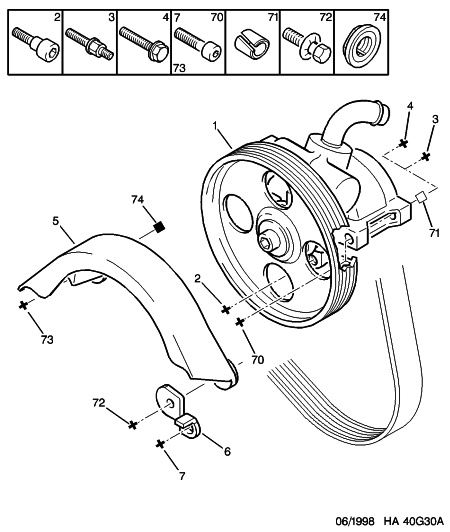 2
3
4
7 70
73
71
72
74

1
4
3
74
5
71
2
73
70
72
6
7

06/1998 HA 40G30A