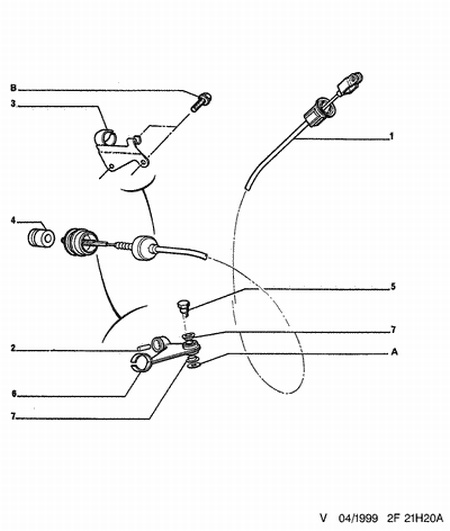 B
3
1
4
5
7
2
A
6
7
V 04/1999 2F 21H20A